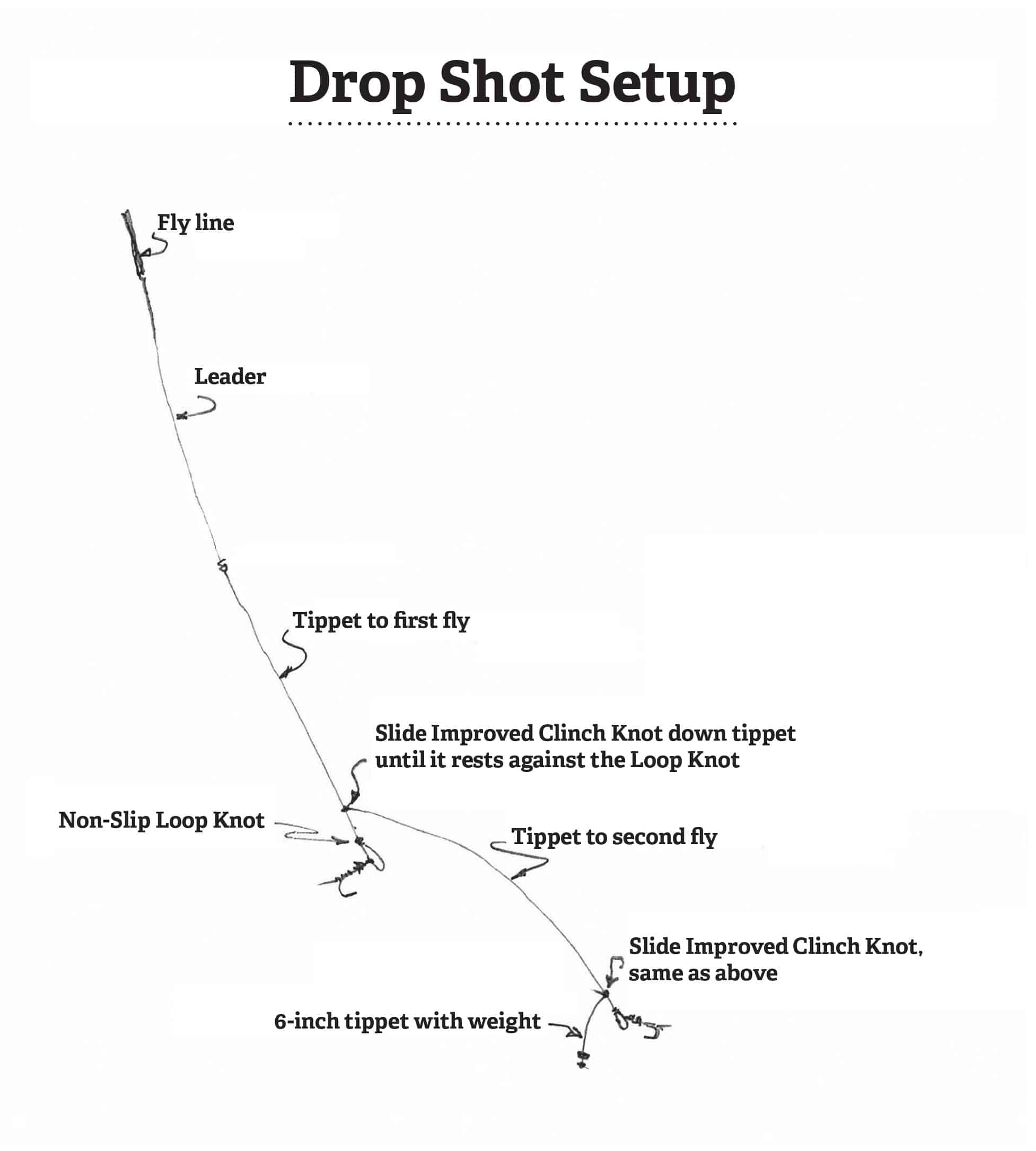 Drop Shot Setup

Fly line

Leader

Tippet to first fly

Slide Improved Clinch Knot down tippet until it rests against the Loop Knot

Non-Slip Loop Knot

Tippet to second fly

Slide Improved Clinch Knot, same as above

6-inch tippet with weight